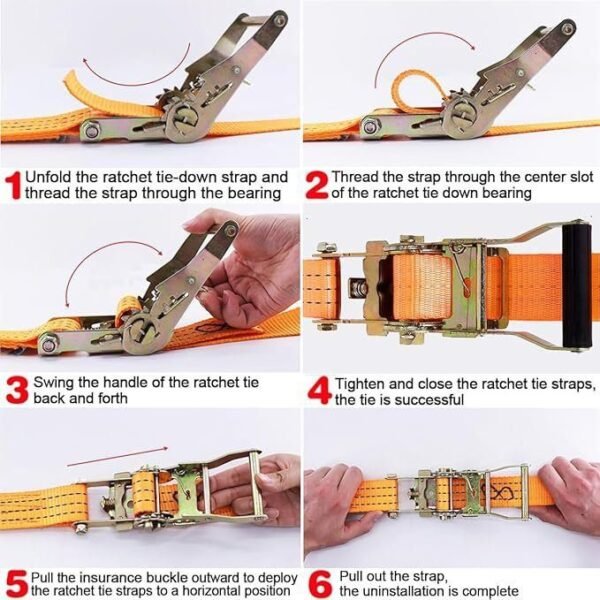 1 Unfold the ratchet tie-down strap and thread the strap through the bearing

2 Thread the strap through the center slot of the ratchet tie down bearing

3 Swing the handle of the ratchet tie back and forth

4 Tighten and close the ratchet tie straps, the tie is successful

5 Pull the insurance buckle outward to deploy the ratchet tie straps to a horizontal position

6 Pull out the strap, the uninstallation is complete