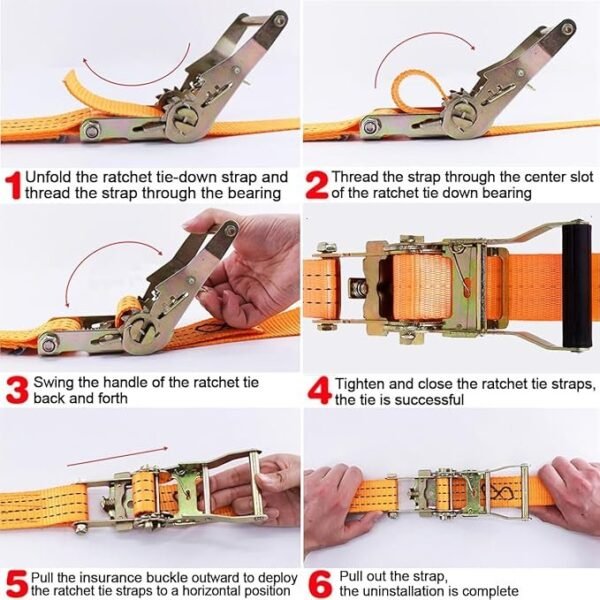 1 Unfold the ratchet tie-down strap and thread the strap through the bearing

2 Thread the strap through the center slot of the ratchet tie down bearing

3 Swing the handle of the ratchet tie back and forth

4 Tighten and close the ratchet tie straps, the tie is successful

5 Pull the insurance buckle outward to deploy the ratchet tie straps to a horizontal position

6 Pull out the strap, the uninstallation is complete